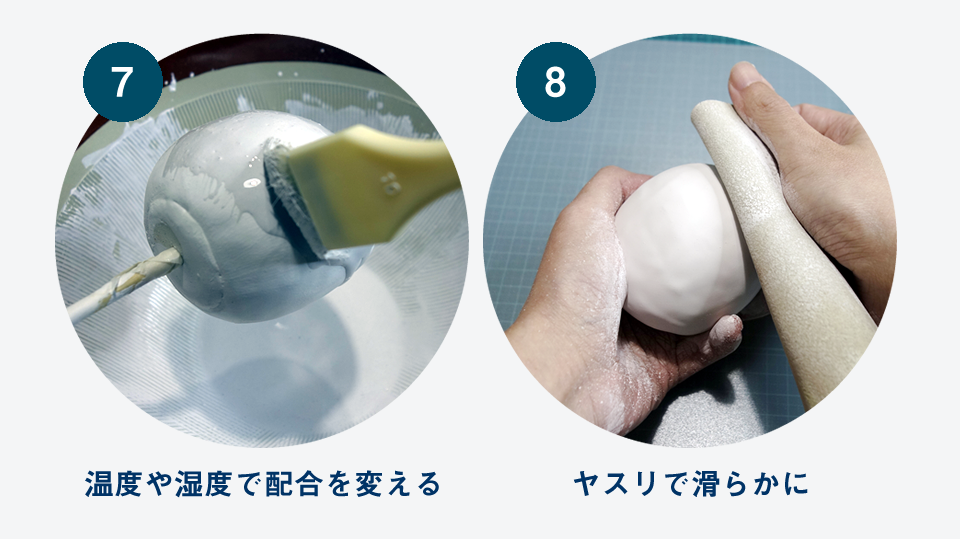 7

温度や湿度で配合を変える

8

ヤスリで滑らかに